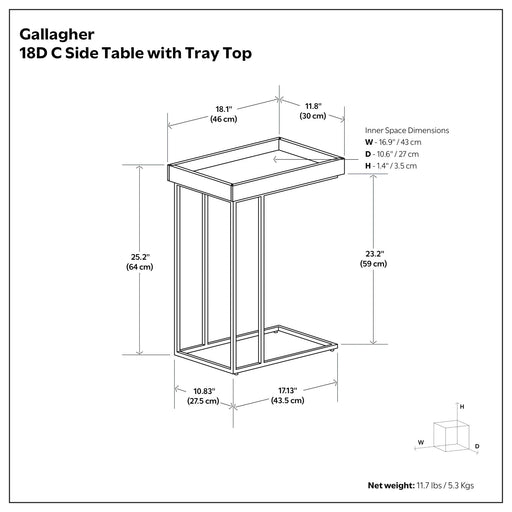 Gallagher
18D C Side Table with Tray Top

18.1"
(46 cm)

11.8"
(30 cm)

Inner Space Dimensions
W - 16.9" / 43 cm
D - 10.6" / 27 cm
H - 1.4" / 3.5 cm

25.2"
(64 cm)

23.2"
(59 cm)

10.83"
(27.5 cm)

17.13"
(43.5 cm)

H
W
D

Net weight: 11.7 lbs / 5.3 Kgs