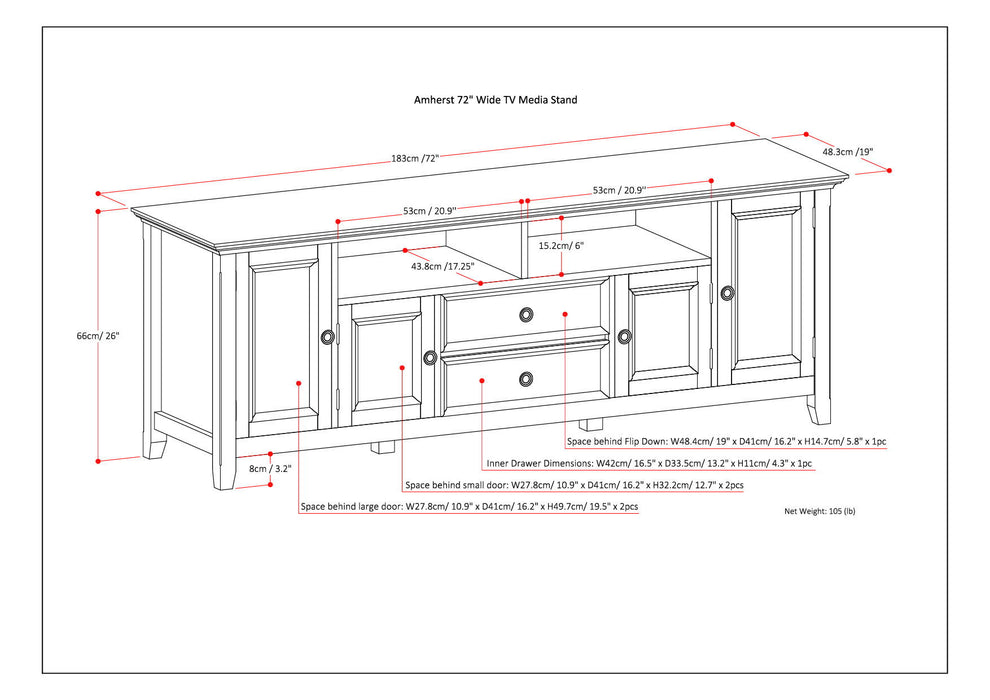 Amherst 72" Wide TV Media Stand

183cm /72"

48.3cm /19"

53cm / 20.9"

53cm / 20.9"

15.2cm/ 6"

43.8cm /17.25"

66cm/ 26"

8cm / 3.2"

Space behind Flip Down: W48.4cm/ 19" x D41cm/ 16.2" x H14.7cm/ 5.8" x 1pc

Inner Drawer Dimensions: W42cm/ 16.5" x D33.5cm/ 13.2" x H11cm/ 4.3" x 1pc

Space behind small door: W27.8cm/ 10.9" x D41cm/ 16.2" x H32.2cm/ 12.7" x 2pcs

Space behind large door: W27.8cm/ 10.9" x D41cm/ 16.2" x H49.7cm/ 19.5" x 2pcs

Net Weight: 105 (lb)