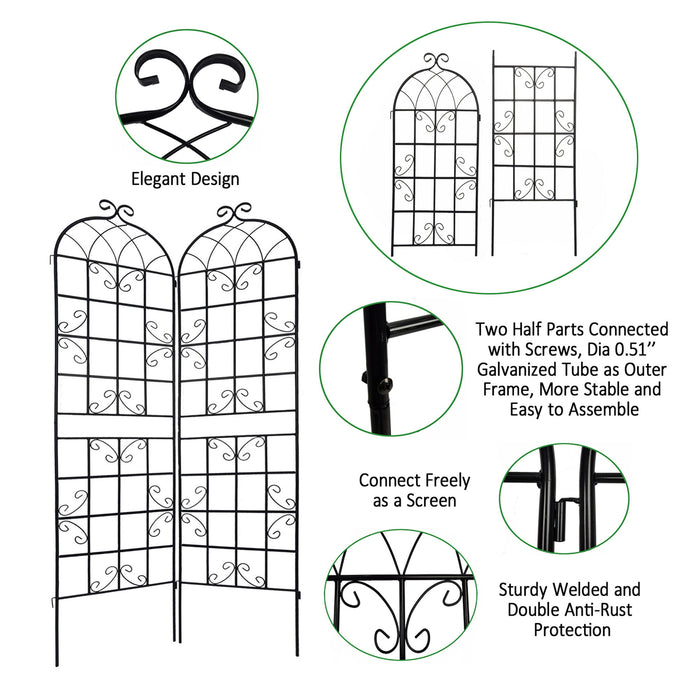 Elegant Design

Two Half Parts Connected with Screws, Dia 0.51'' Galvanized Tube as Outer Frame, More Stable and Easy to Assemble

Connect Freely as a Screen

Sturdy Welded and Double Anti-Rust Protection