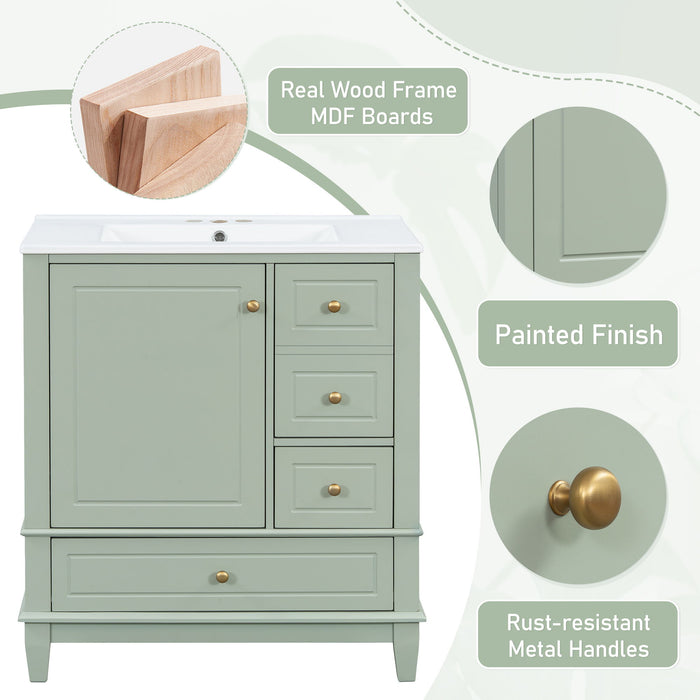 Real Wood Frame
MDF Boards

Painted Finish

Rust-resistant
Metal Handles