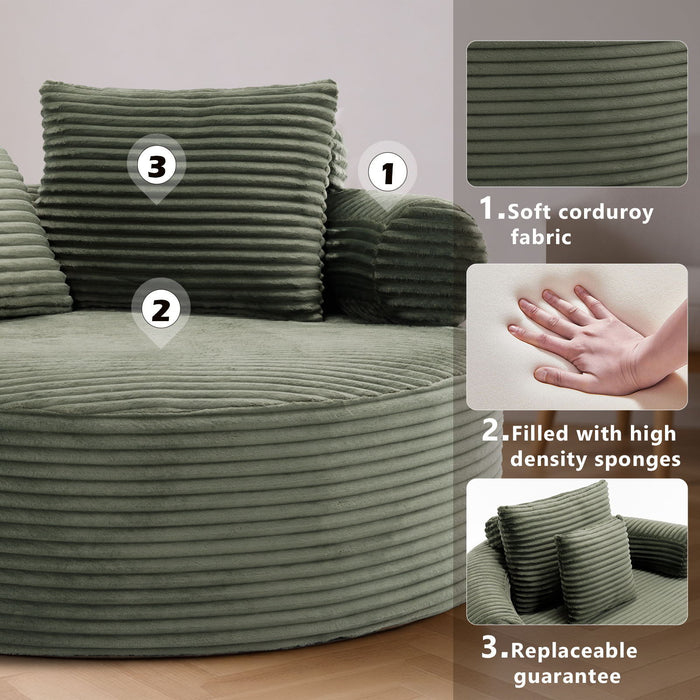 3

1

2

1.Soft corduroy fabric

2.Filled with high density sponges

3.Replaceable guarantee