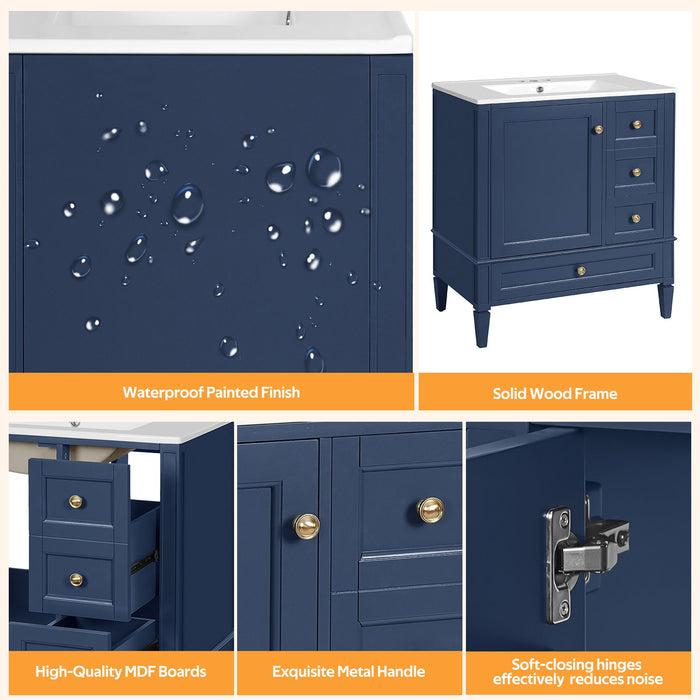 Waterproof Painted Finish

Solid Wood Frame

High-Quality MDF Boards

Exquisite Metal Handle

Soft-closing hinges effectively reduces noise