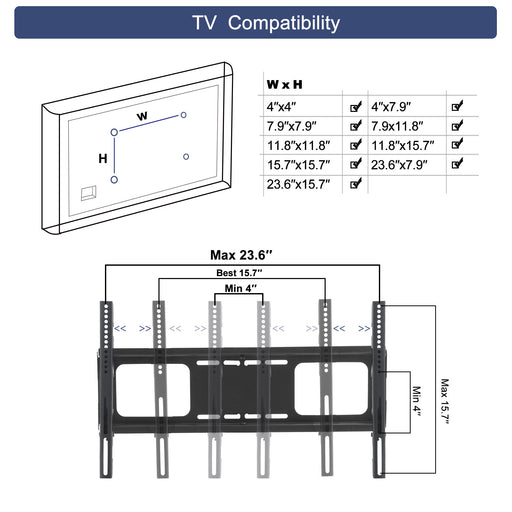 TV Compatibility

W

H

| W x H | | | |
|---|---|---|---|
| 4″x4″ | ☑ | 4″x7.9″ | ☑ |
| 7.9″x7.9″ | ☑ | 7.9x11.8″ | ☑ |
| 11.8″x11.8″ | ☑ | 11.8″x15.7″ | ☑ |
| 15.7″x15.7″ | ☑ | 23.6″x7.9″ | ☑ |
| 23.6″x15.7″ | ☑ | | |

Max 23.6″

Best 15.7″

Min 4″

<< >> << >> << >> << >>

Min 4″

Max 15.7″