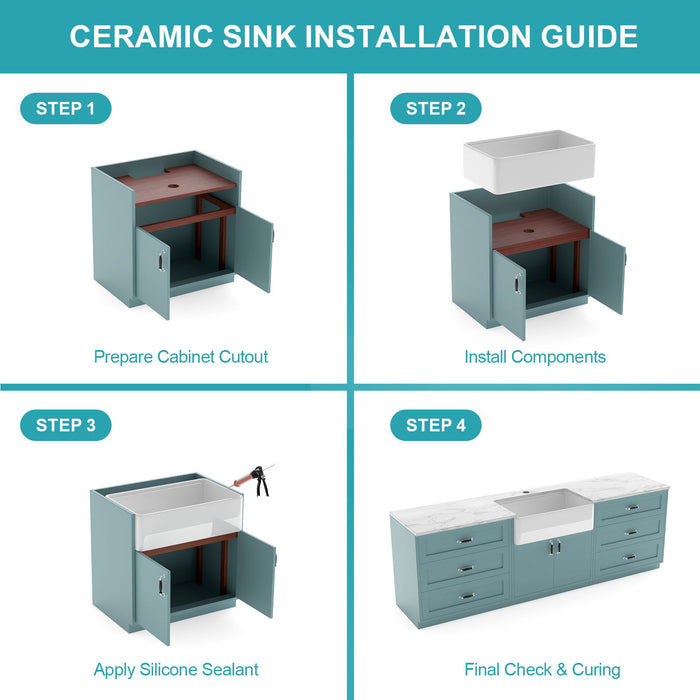 CERAMIC SINK INSTALLATION GUIDE

STEP 1

Prepare Cabinet Cutout

STEP 2

Install Components

STEP 3

Apply Silicone Sealant

STEP 4

Final Check & Curing