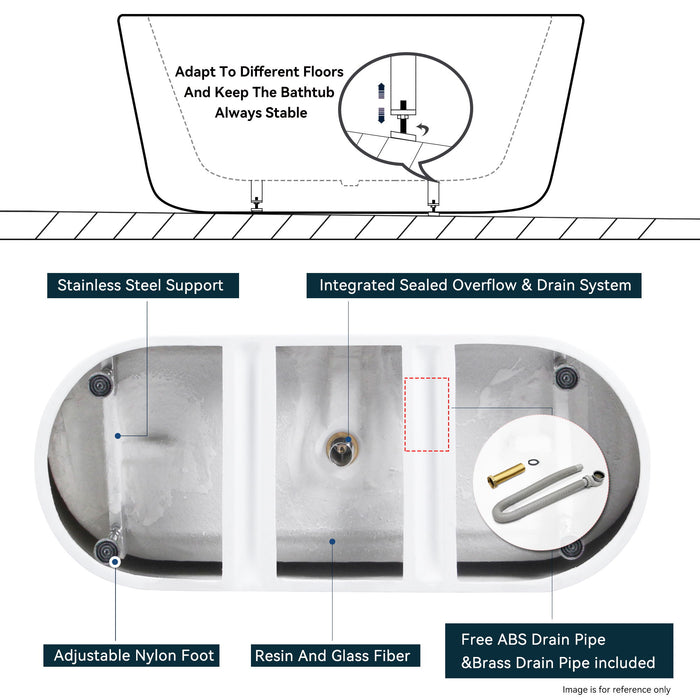 Adapt To Different Floors And Keep The Bathtub Always Stable

Stainless Steel Support

Integrated Sealed Overflow & Drain System

Adjustable Nylon Foot

Resin And Glass Fiber

Free ABS Drain Pipe &Brass Drain Pipe included

Image is for reference only