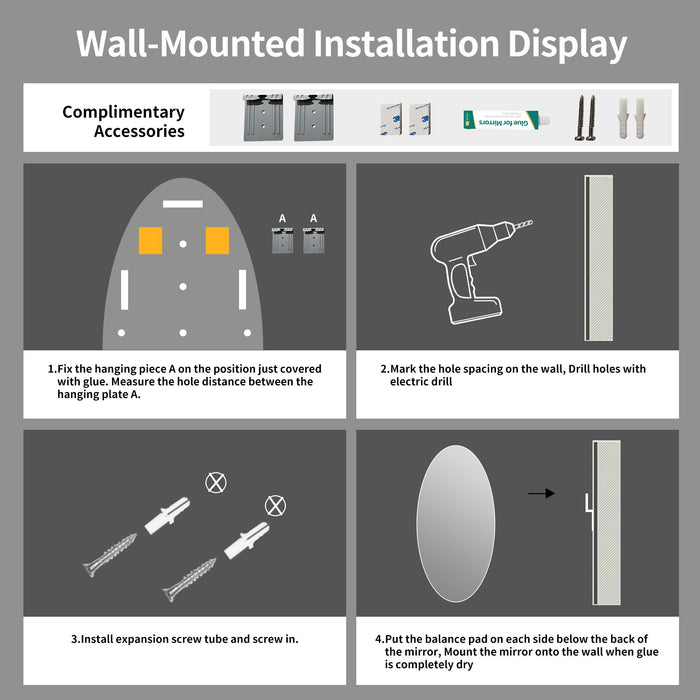 Wall-Mounted Installation Display

Complimentary Accessories

Glue for Mirrors

A A

1.Fix the hanging piece A on the position just covered with glue. Measure the hole distance between the hanging plate A.

2.Mark the hole spacing on the wall, Drill holes with electric drill

3.Install expansion screw tube and screw in.

4.Put the balance pad on each side below the back of the mirror, Mount the mirror onto the wall when glue is completely dry