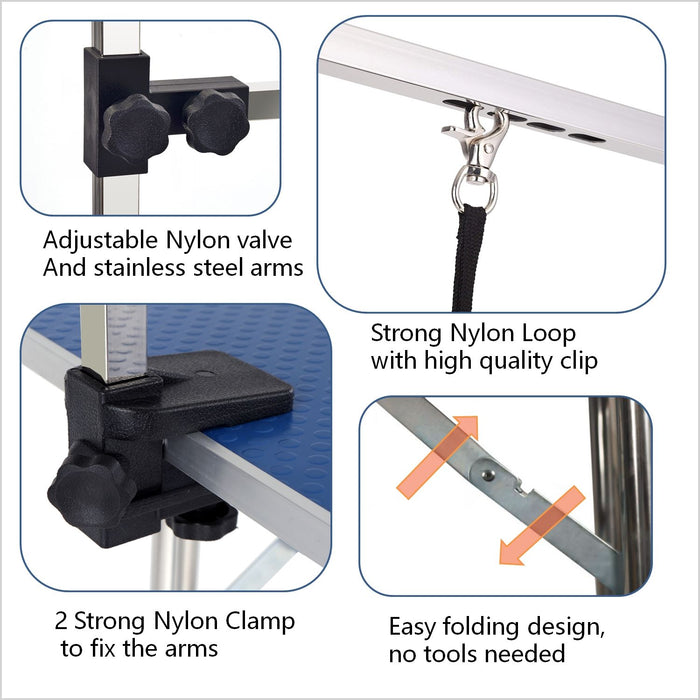 Adjustable Nylon valve
And stainless steel arms

Strong Nylon Loop
with high quality clip

2 Strong Nylon Clamp
to fix the arms

Easy folding design,
no tools needed