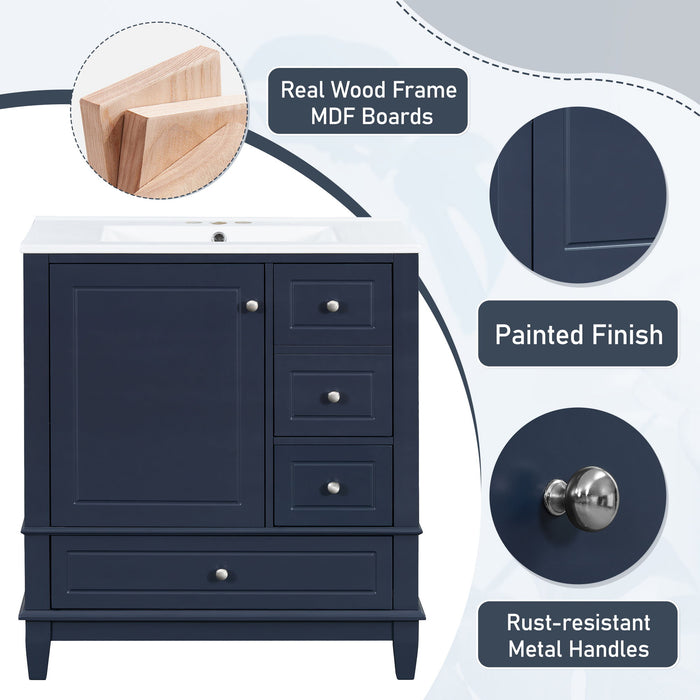 Real Wood Frame
MDF Boards

Painted Finish

Rust-resistant
Metal Handles