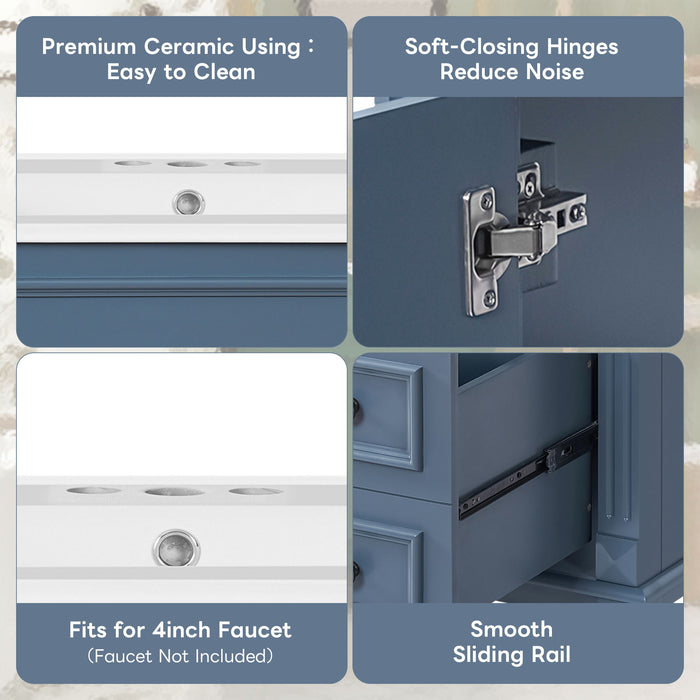 Premium Ceramic Using : Easy to Clean

Soft-Closing Hinges Reduce Noise

Fits for 4inch Faucet
(Faucet Not Included)

Smooth Sliding Rail