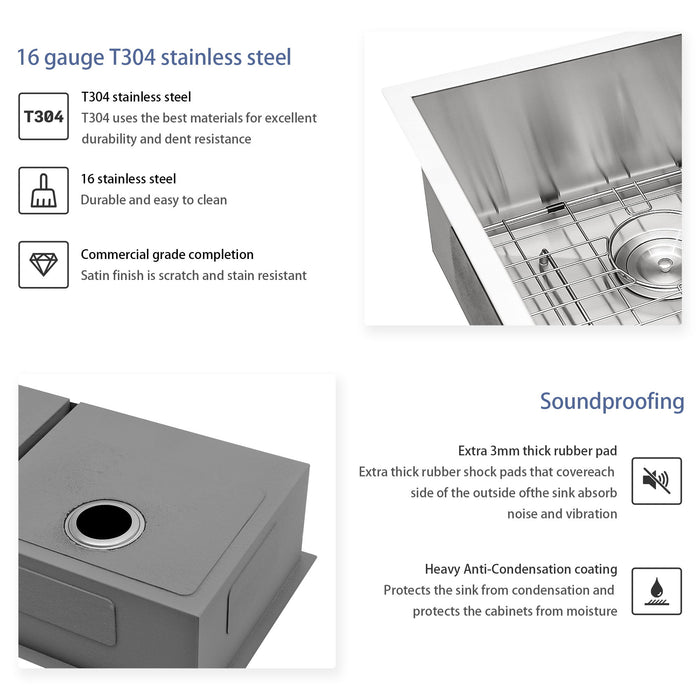 16 gauge T304 stainless steel

T304

T304 stainless steel
T304 uses the best materials for excellent durability and dent resistance

16 stainless steel
Durable and easy to clean

Commercial grade completion
Satin finish is scratch and stain resistant

Soundproofing

Extra 3mm thick rubber pad
Extra thick rubber shock pads that covereach side of the outside ofthe sink absorb noise and vibration

Heavy Anti-Condensation coating
Protects the sink from condensation and protects the cabinets from moisture