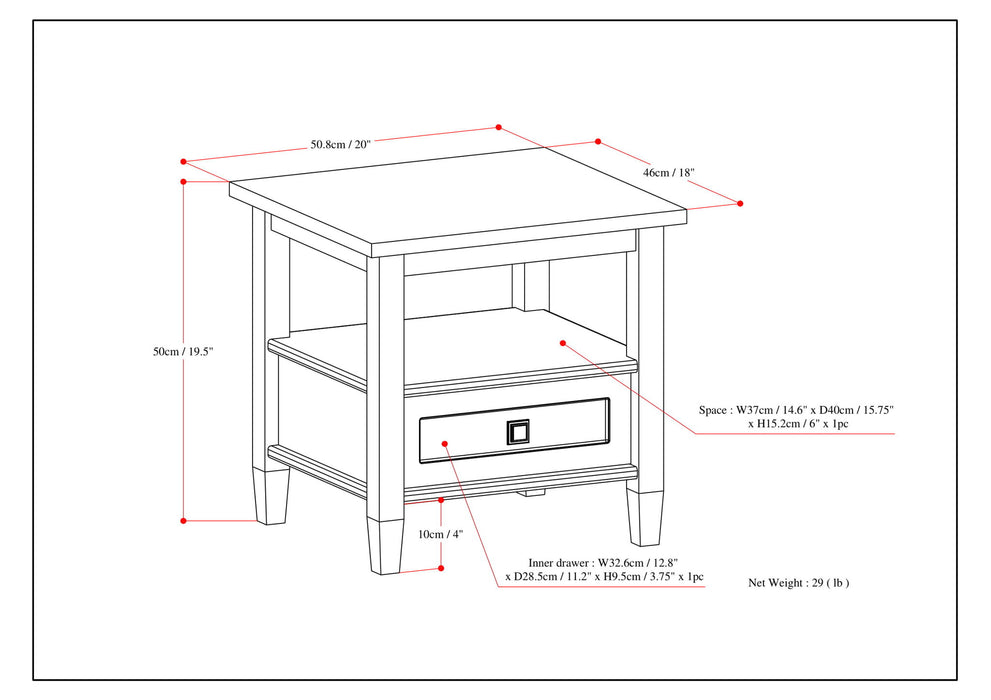 50.8cm / 20"

46cm / 18"

50cm / 19.5"

Space : W37cm / 14.6" x D40cm / 15.75" x H15.2cm / 6" x 1pc

10cm / 4"

Inner drawer : W32.6cm / 12.8" x D28.5cm / 11.2" x H9.5cm / 3.75" x 1pc

Net Weight : 29 ( lb )