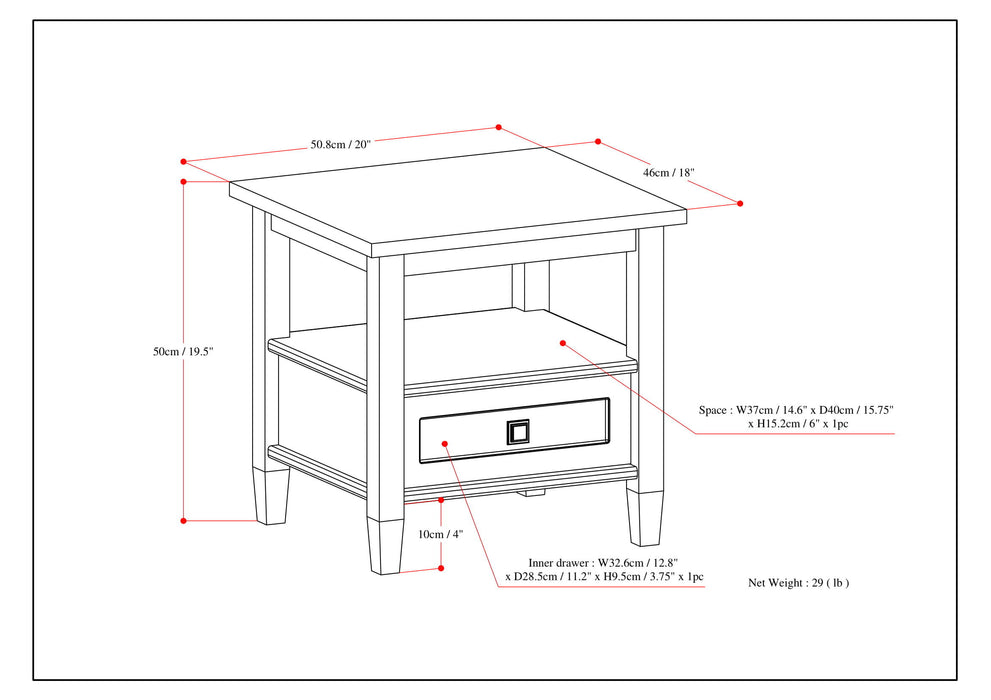 50.8cm / 20"

46cm / 18"

50cm / 19.5"

Space : W37cm / 14.6" x D40cm / 15.75" x H15.2cm / 6" x 1pc

10cm / 4"

Inner drawer : W32.6cm / 12.8" x D28.5cm / 11.2" x H9.5cm / 3.75" x 1pc

Net Weight : 29 ( lb )