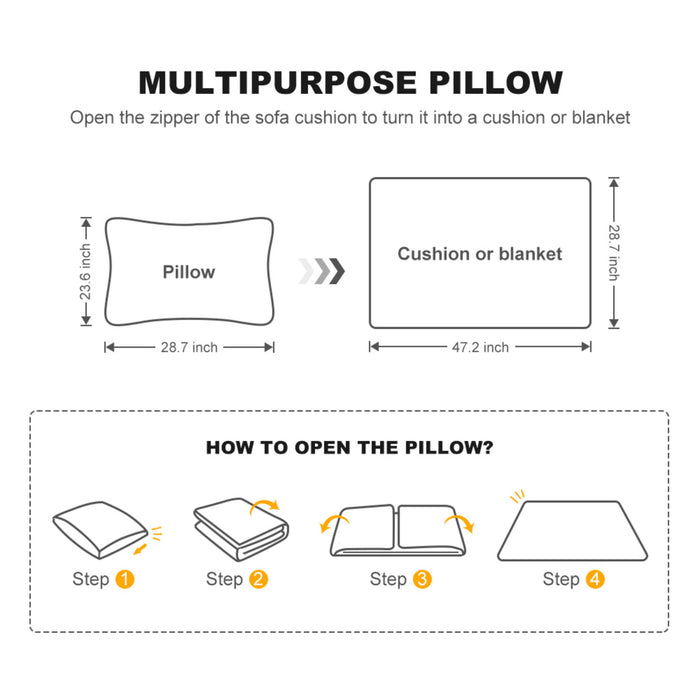 MULTIPURPOSE PILLOW

Open the zipper of the sofa cushion to turn it into a cushion or blanket

23.6 inch

Pillow

28.7 inch

Cushion or blanket

28.7 inch

47.2 inch

HOW TO OPEN THE PILLOW?

Step 1

Step 2

Step 3

Step 4