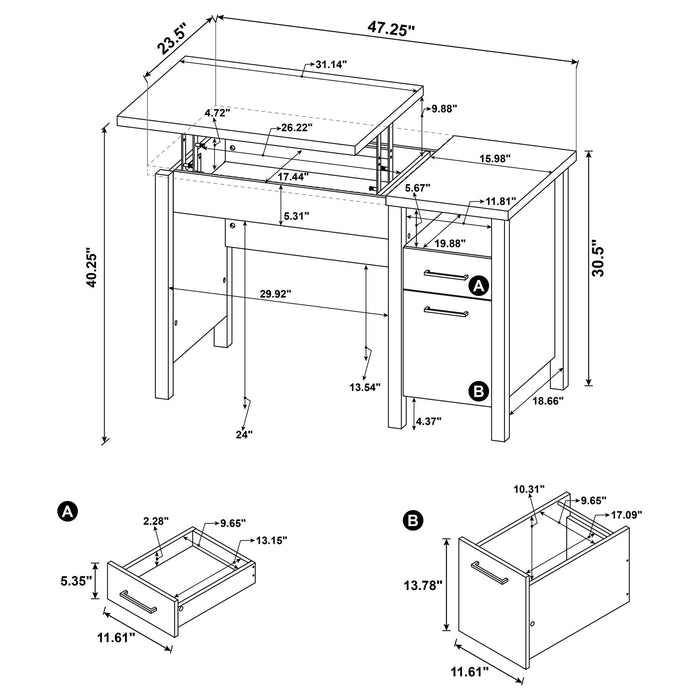 23.5"
47.25"
31.14"
9.88"
4.72"
26.22"
15.98"
17.44"
5.67"
11.81"
5.31"
19.88"
40.25"
30.5"
A
29.92"
13.54"
B
18.66"
4.37"
24"

A
2.28"
9.65"
13.15"
5.35"
11.61"

B
10.31"
9.65"
17.09"
13.78"
11.61"