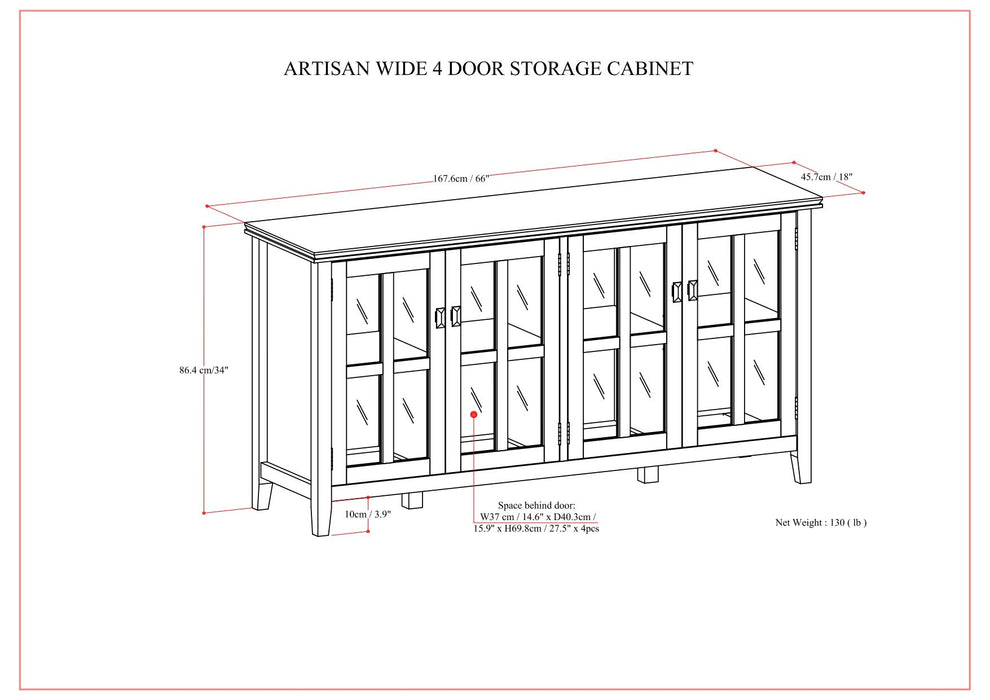 ARTISAN WIDE 4 DOOR STORAGE CABINET

167.6cm / 66"

45.7cm / 18"

86.4 cm/34"

10cm / 3.9"

Space behind door:
W37 cm / 14.6" x D40.3cm / 15.9" x H69.8cm / 27.5" x 4pcs

Net Weight : 130 ( lb )