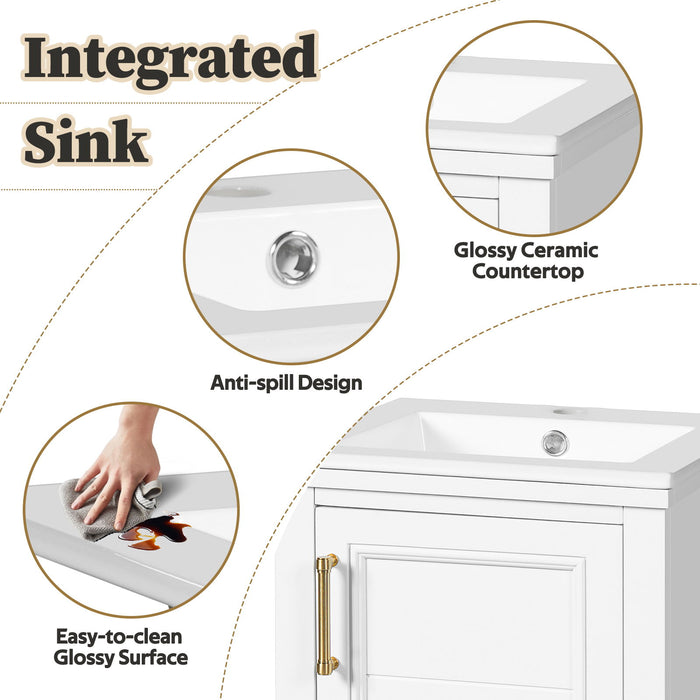 Integrated Sink

Glossy Ceramic Countertop

Anti-spill Design

Easy-to-clean Glossy Surface