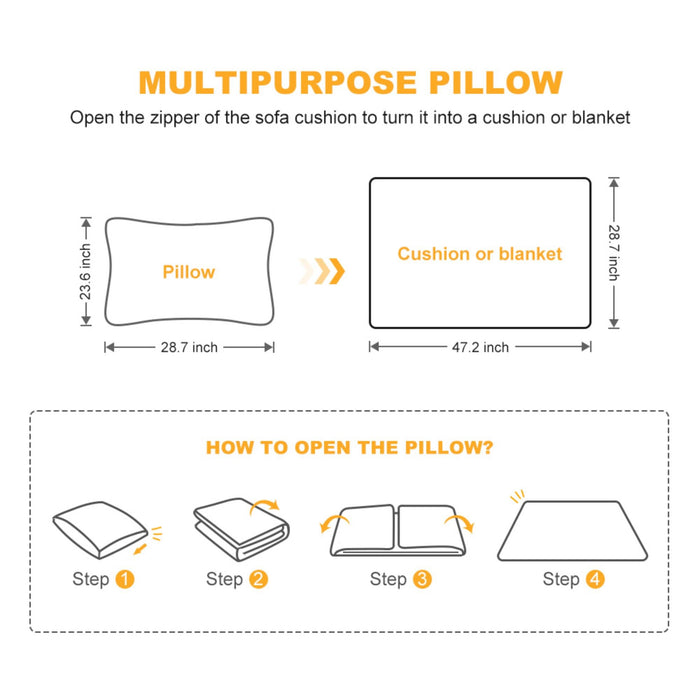 MULTIPURPOSE PILLOW

Open the zipper of the sofa cushion to turn it into a cushion or blanket

23.6 inch

Pillow

28.7 inch

Cushion or blanket

28.7 inch

47.2 inch

HOW TO OPEN THE PILLOW?

Step 1

Step 2

Step 3

Step 4