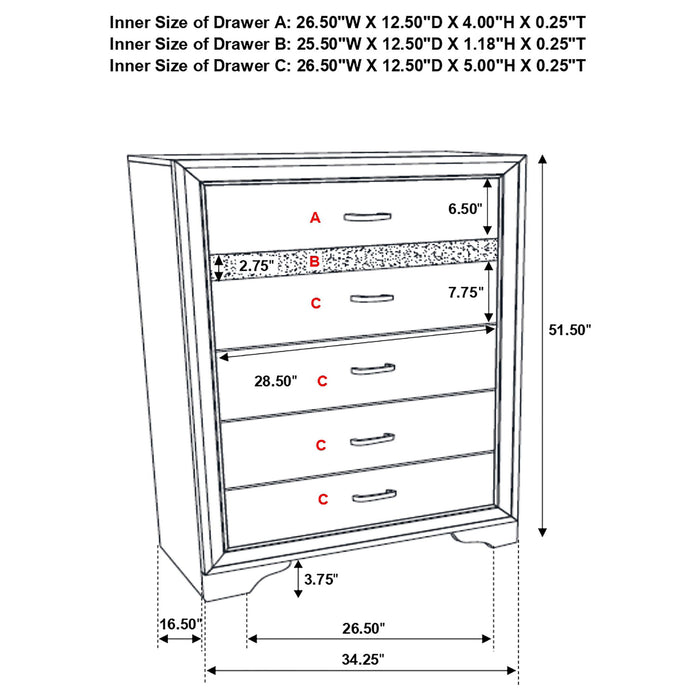 Inner Size of Drawer A: 26.50"W X 12.50"D X 4.00"H X 0.25"T
Inner Size of Drawer B: 25.50"W X 12.50"D X 1.18"H X 0.25"T
Inner Size of Drawer C: 26.50"W X 12.50"D X 5.00"H X 0.25"T

A
6.50"
2.75"
B
C
7.75"
51.50"
28.50"
C
C
C
3.75"
16.50"
26.50"
34.25"