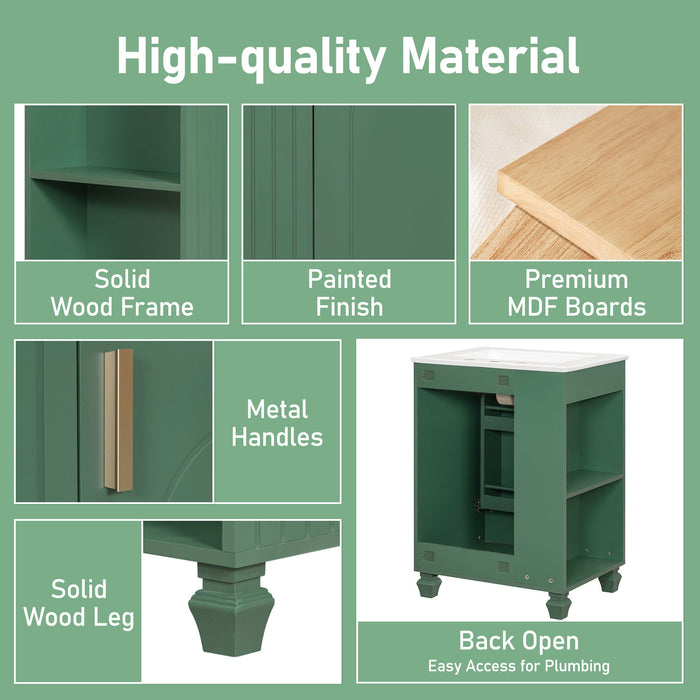 High-quality Material

Solid
Wood Frame

Painted
Finish

Premium
MDF Boards

Metal
Handles

Solid
Wood Leg

Back Open
Easy Access for Plumbing