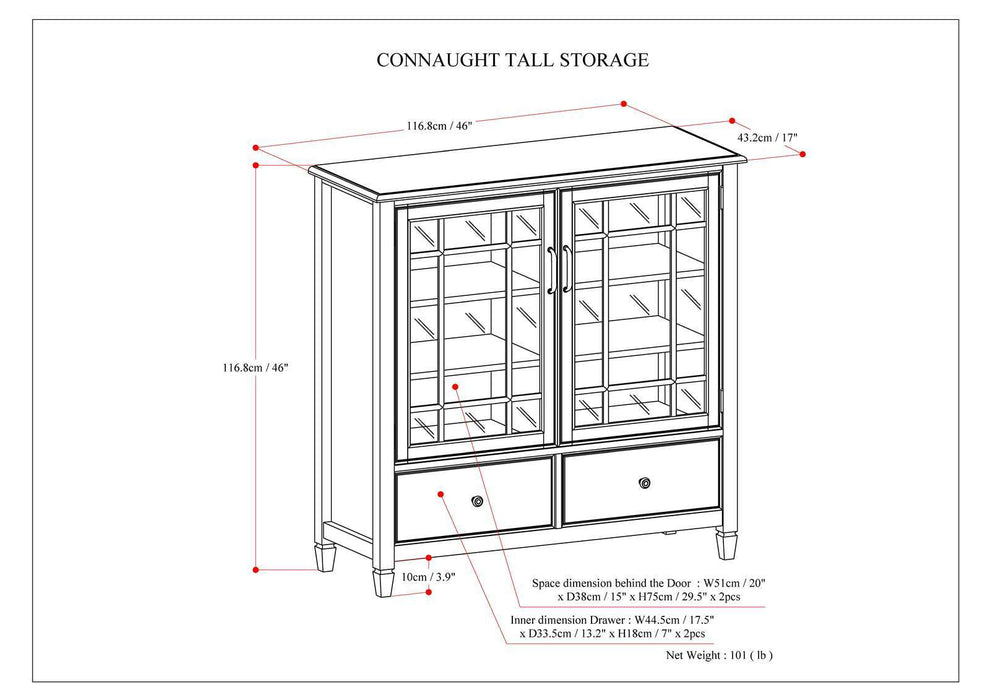 CONNAUGHT TALL STORAGE

116.8cm / 46"

43.2cm / 17"

116.8cm / 46"

10cm / 3.9"

Space dimension behind the Door : W51cm / 20" x D38cm / 15" x H75cm / 29.5" x 2pcs

Inner dimension Drawer : W44.5cm / 17.5" x D33.5cm / 13.2" x H18cm / 7" x 2pcs

Net Weight : 101 ( lb )