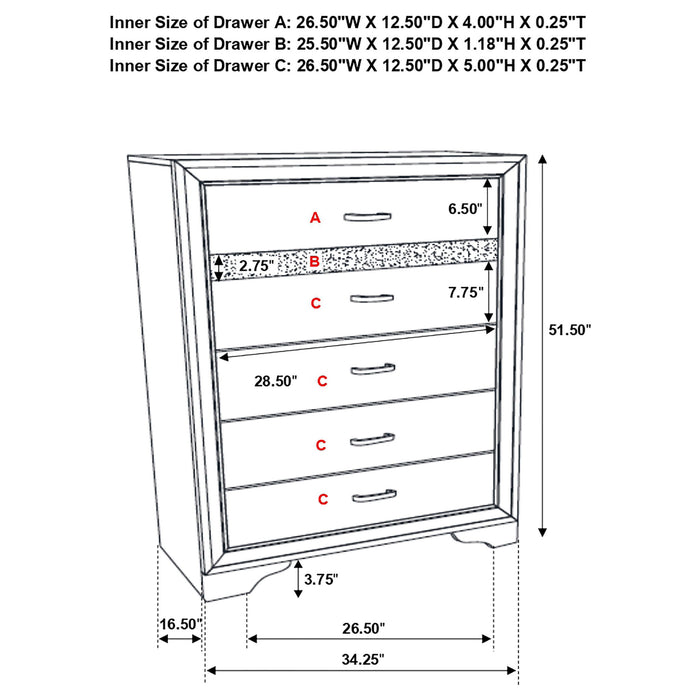 Inner Size of Drawer A: 26.50"W X 12.50"D X 4.00"H X 0.25"T
Inner Size of Drawer B: 25.50"W X 12.50"D X 1.18"H X 0.25"T
Inner Size of Drawer C: 26.50"W X 12.50"D X 5.00"H X 0.25"T

A
6.50"
2.75"
B
C
7.75"
51.50"
28.50"
C
C
C
3.75"
16.50"
26.50"
34.25"