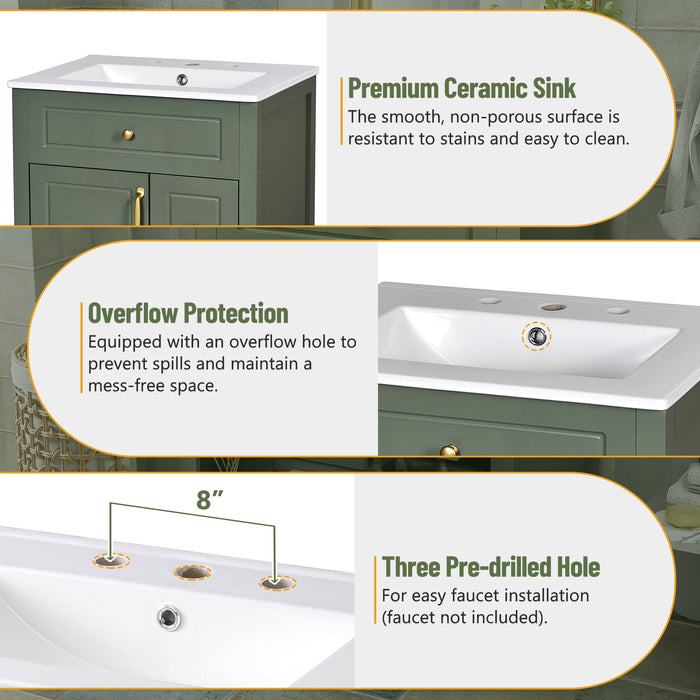 Premium Ceramic Sink
The smooth, non-porous surface is resistant to stains and easy to clean.

Overflow Protection
Equipped with an overflow hole to prevent spills and maintain a mess-free space.

8"

Three Pre-drilled Hole
For easy faucet installation (faucet not included).