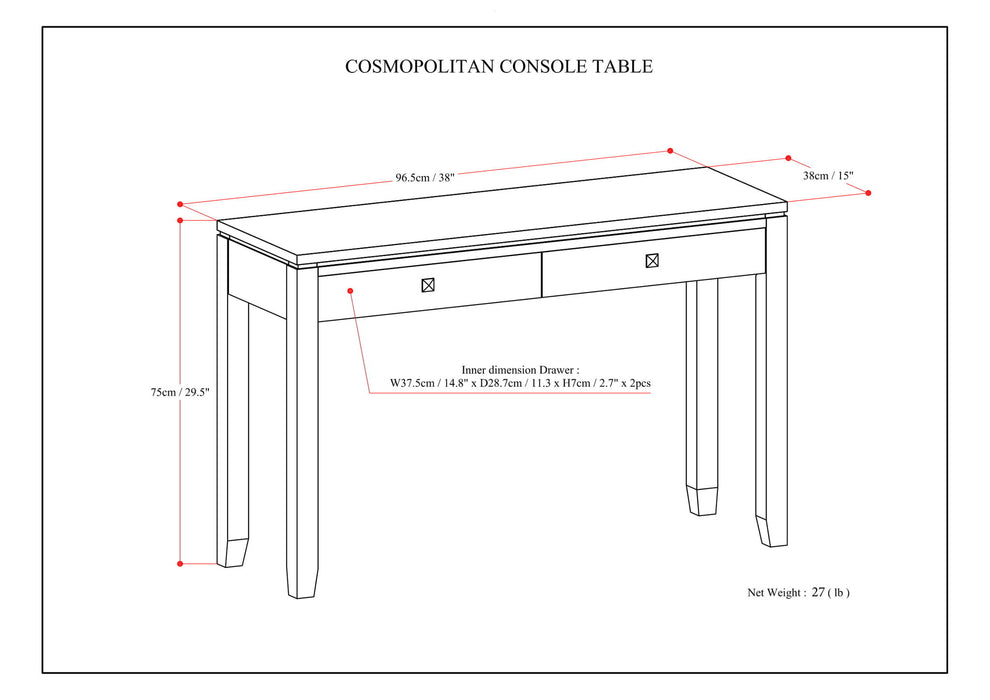 COSMOPOLITAN CONSOLE TABLE

96.5cm / 38"

38cm / 15"

75cm / 29.5"

Inner dimension Drawer :
W37.5cm / 14.8" x D28.7cm / 11.3 x H7cm / 2.7" x 2pcs

Net Weight : 27 ( lb )