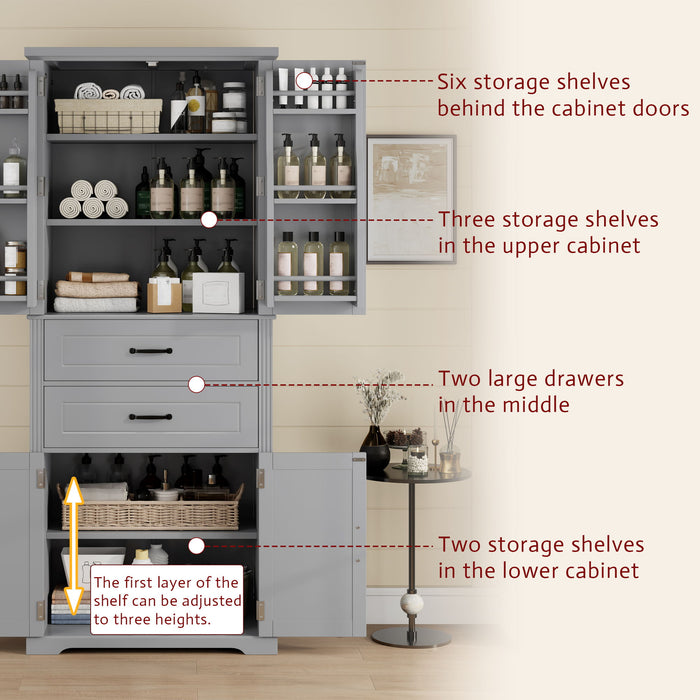 Six storage shelves behind the cabinet doors

Three storage shelves in the upper cabinet

Two large drawers in the middle

Two storage shelves in the lower cabinet

The first layer of the shelf can be adjusted to three heights.