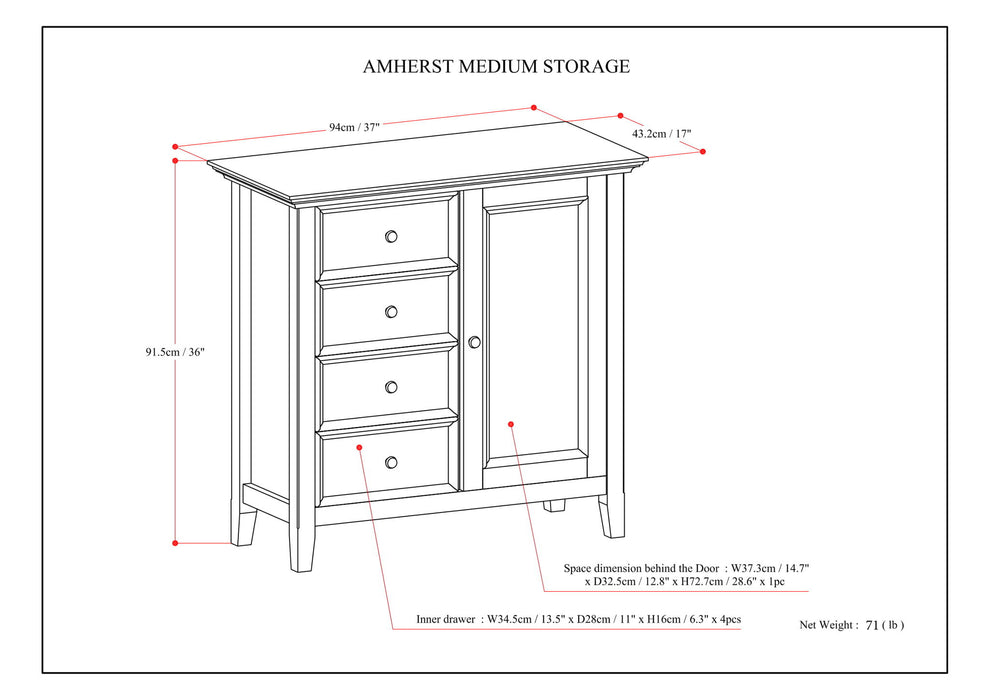 AMHERST MEDIUM STORAGE

94cm / 37"

43.2cm / 17"

91.5cm / 36"

Space dimension behind the Door : W37.3cm / 14.7" x D32.5cm / 12.8" x H72.7cm / 28.6" x 1pc

Inner drawer : W34.5cm / 13.5" x D28cm / 11" x H16cm / 6.3" x 4pcs

Net Weight : 71 ( lb )