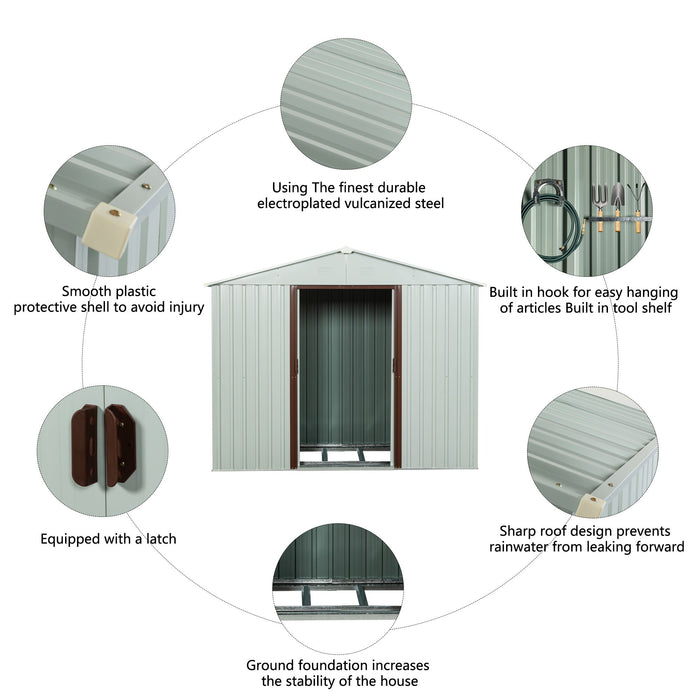 Using The finest durable electroplated vulcanized steel

Smooth plastic protective shell to avoid injury

Built in hook for easy hanging of articles Built in tool shelf

Equipped with a latch

Sharp roof design prevents rainwater from leaking forward

Ground foundation increases the stability of the house