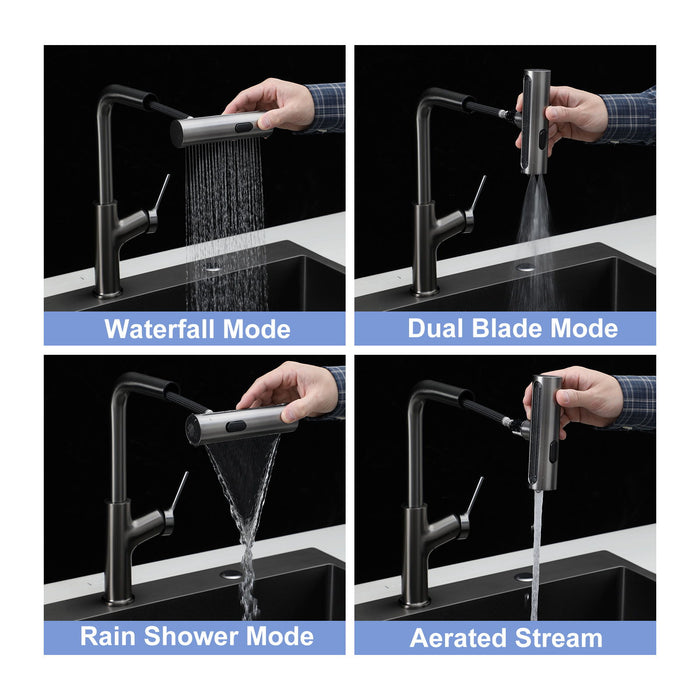 Waterfall Mode

Dual Blade Mode

Rain Shower Mode

Aerated Stream