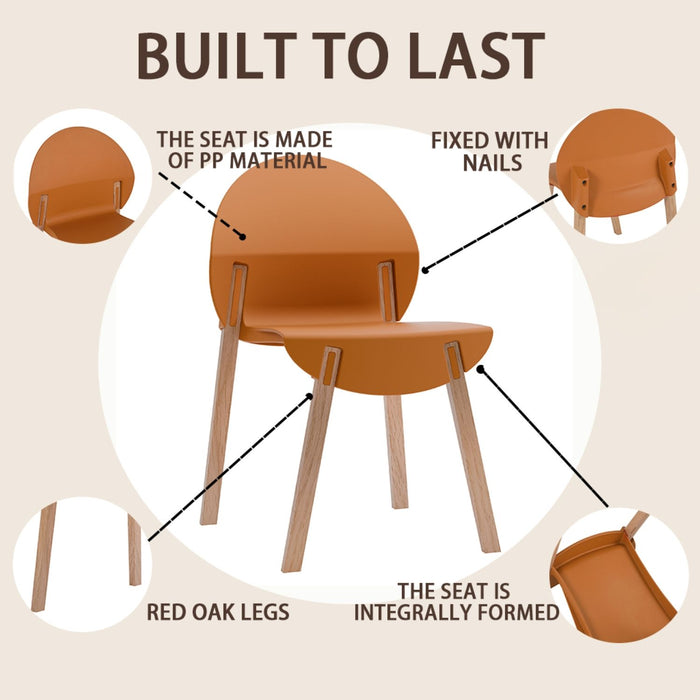 BUILT TO LAST

THE SEAT IS MADE OF PP MATERIAL

FIXED WITH NAILS

RED OAK LEGS

THE SEAT IS INTEGRALLY FORMED