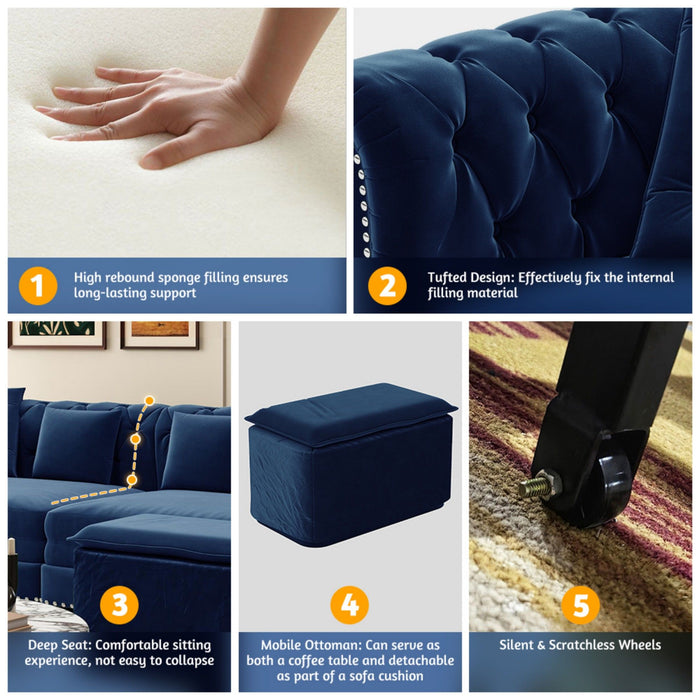 1

High rebound sponge filling ensures long-lasting support

2

Tufted Design: Effectively fix the internal filling material

3

Deep Seat: Comfortable sitting experience, not easy to collapse

4

Mobile Ottoman: Can serve as both a coffee table and detachable as part of a sofa cushion

5

Silent & Scratchless Wheels