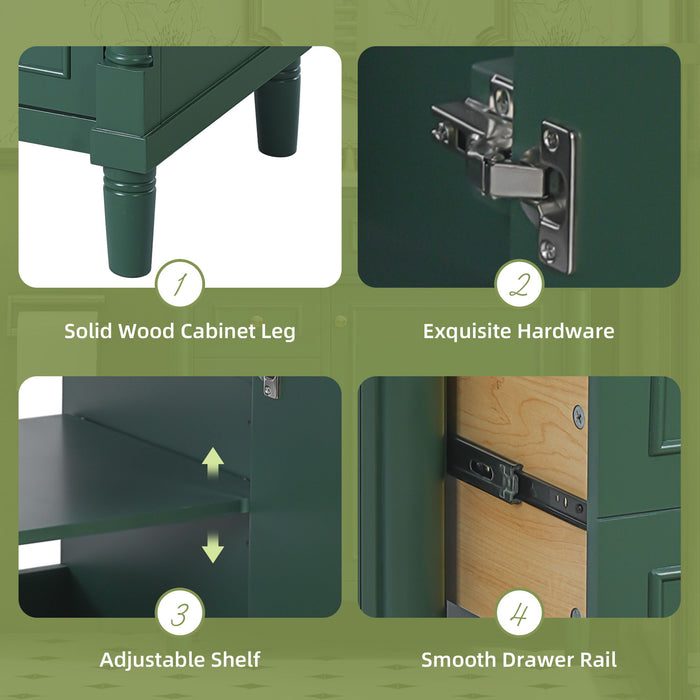 1
Solid Wood Cabinet Leg

2
Exquisite Hardware

3
Adjustable Shelf

4
Smooth Drawer Rail