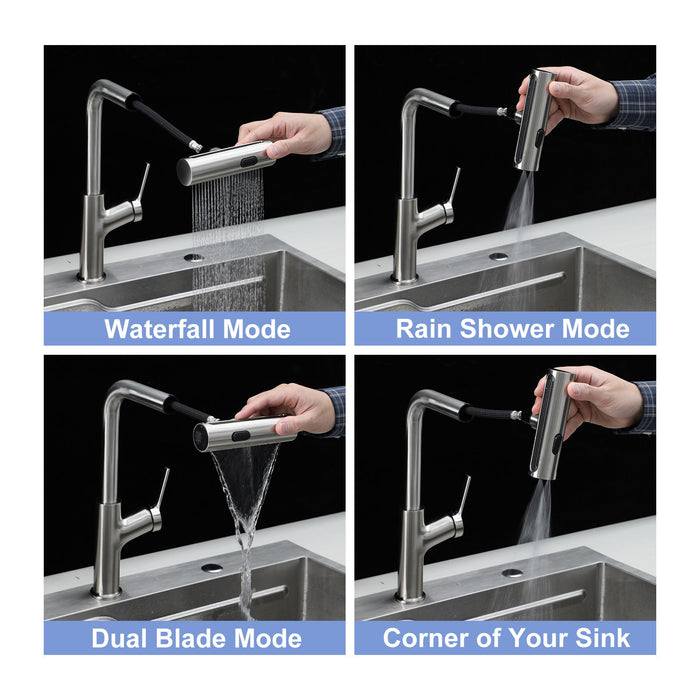 Waterfall Mode

Rain Shower Mode

Dual Blade Mode

Corner of Your Sink