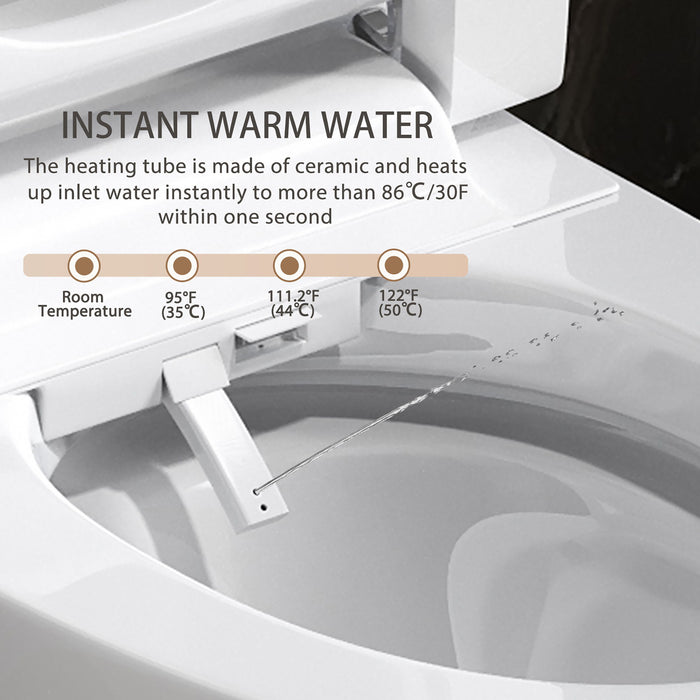 INSTANT WARM WATER

The heating tube is made of ceramic and heats up inlet water instantly to more than 86℃/30F within one second

Room Temperature

95°F (35℃)

111.2°F (44℃)

122°F (50℃)