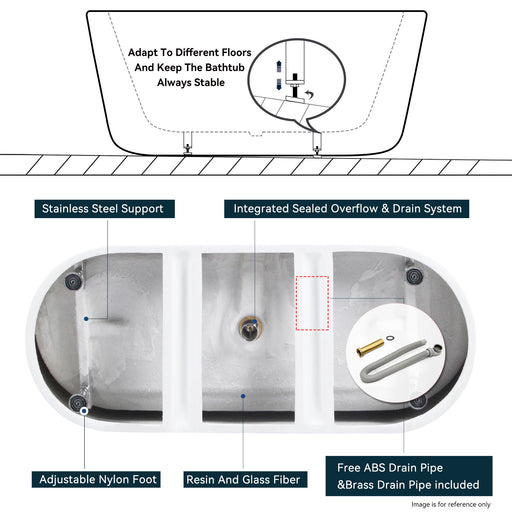 Adapt To Different Floors And Keep The Bathtub Always Stable

Stainless Steel Support

Integrated Sealed Overflow & Drain System

Adjustable Nylon Foot

Resin And Glass Fiber

Free ABS Drain Pipe &Brass Drain Pipe included

Image is for reference only