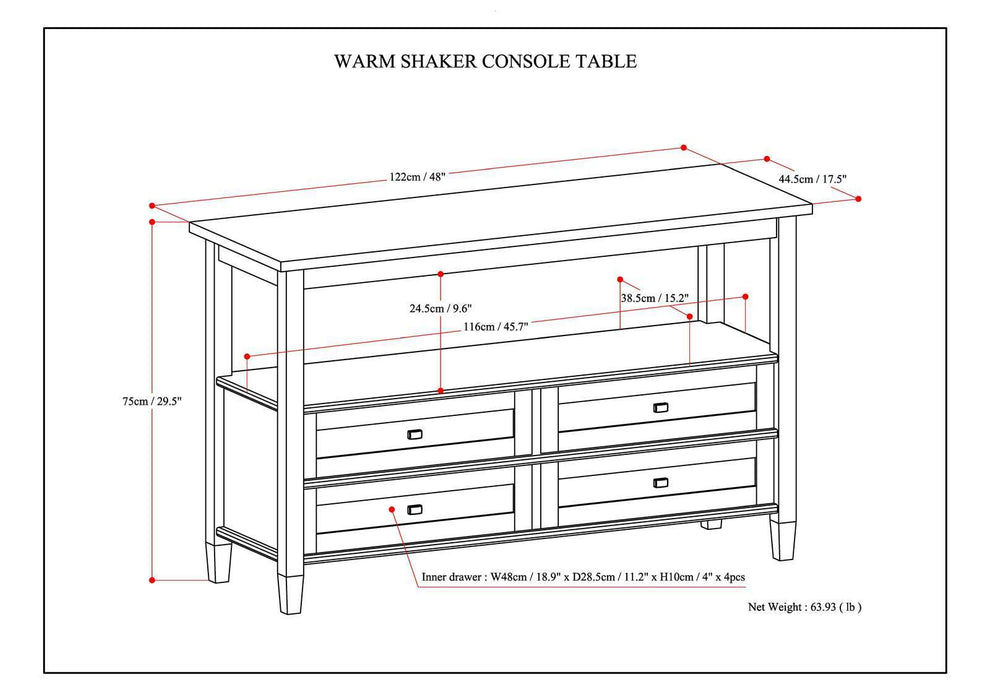 WARM SHAKER CONSOLE TABLE

122cm / 48"

44.5cm / 17.5"

24.5cm / 9.6"

38.5cm / 15.2"

116cm / 45.7"

75cm / 29.5"

Inner drawer : W48cm / 18.9" x D28.5cm / 11.2" x H10cm / 4" x 4pcs

Net Weight : 63.93 ( lb )