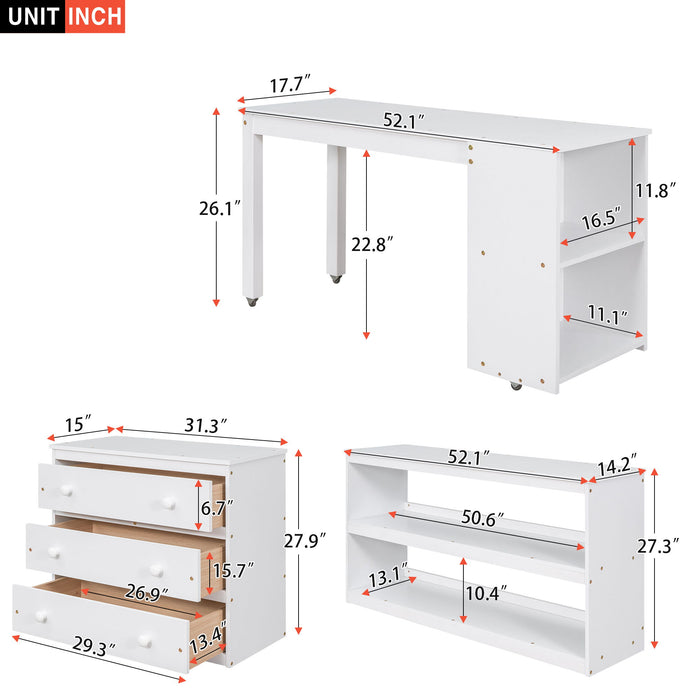 UNIT INCH

17.7″
52.1″
26.1″
22.8″
11.8″
16.5″
11.1″

15″
31.3″
6.7″
27.9″
15.7″
26.9″
13.4″
29.3″

52.1″
14.2″
50.6″
27.3″
13.1″
10.4″