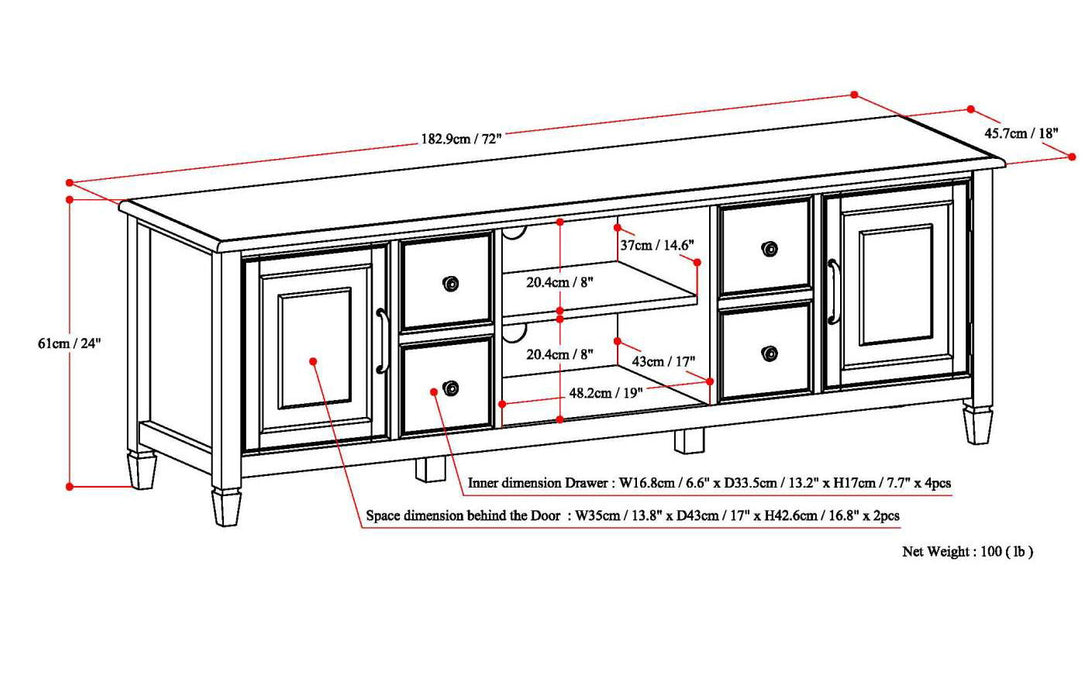 182.9cm / 72"

45.7cm / 18"

61cm / 24"

37cm / 14.6"

20.4cm / 8"

20.4cm / 8"

43cm / 17"

48.2cm / 19"

Inner dimension Drawer : W16.8cm / 6.6" x D33.5cm / 13.2" x H17cm / 7.7" x 4pcs

Space dimension behind the Door : W35cm / 13.8" x D43cm / 17" x H42.6cm / 16.8" x 2pcs

Net Weight : 100 ( lb )