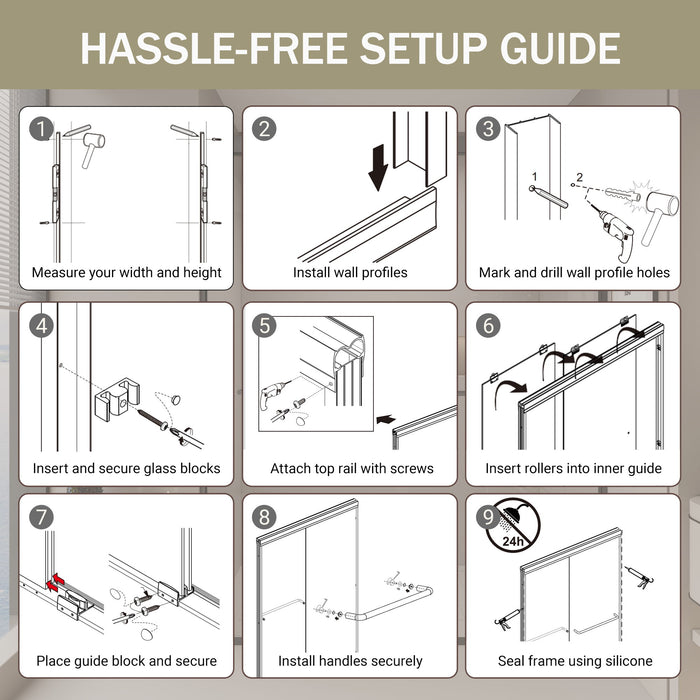 HASSLE-FREE SETUP GUIDE

1
Measure your width and height

2
Install wall profiles

3
1
2
Mark and drill wall profile holes

4
Insert and secure glass blocks

5
Attach top rail with screws

6
Insert rollers into inner guide

7
Place guide block and secure

8
Install handles securely

9
24h
Seal frame using silicone