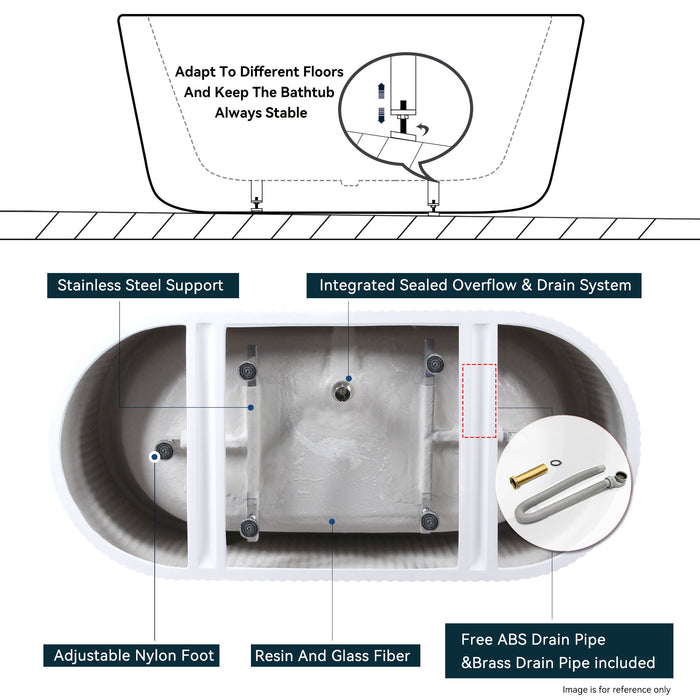 Adapt To Different Floors And Keep The Bathtub Always Stable

Stainless Steel Support

Integrated Sealed Overflow & Drain System

Adjustable Nylon Foot

Resin And Glass Fiber

Free ABS Drain Pipe &Brass Drain Pipe included

Image is for reference only