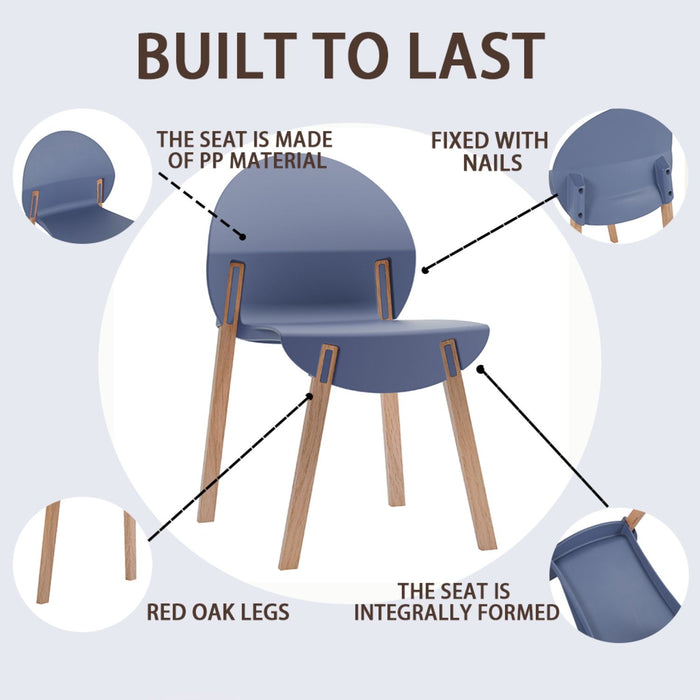 BUILT TO LAST

THE SEAT IS MADE OF PP MATERIAL

FIXED WITH NAILS

RED OAK LEGS

THE SEAT IS INTEGRALLY FORMED