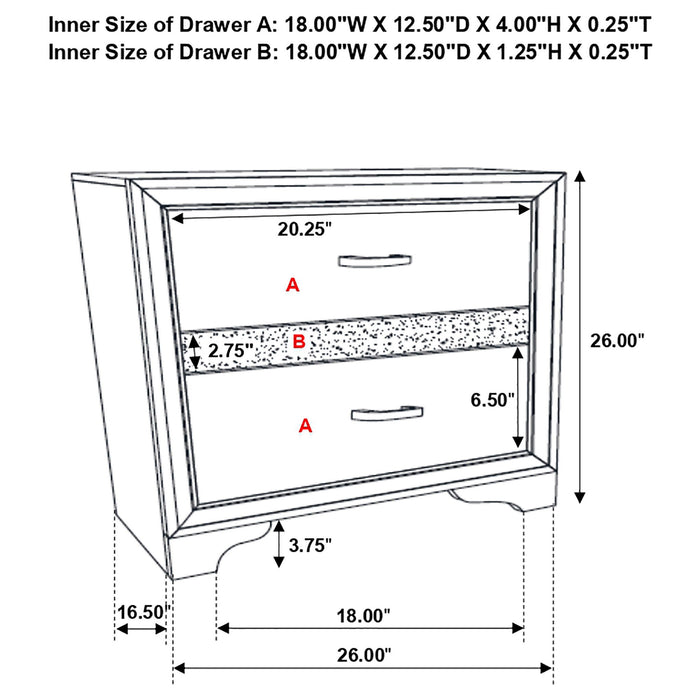 Inner Size of Drawer A: 18.00"W X 12.50"D X 4.00"H X 0.25"T
Inner Size of Drawer B: 18.00"W X 12.50"D X 1.25"H X 0.25"T

20.25"

A

2.75"

B

26.00"

6.50"

A

3.75"

16.50"

18.00"

26.00"