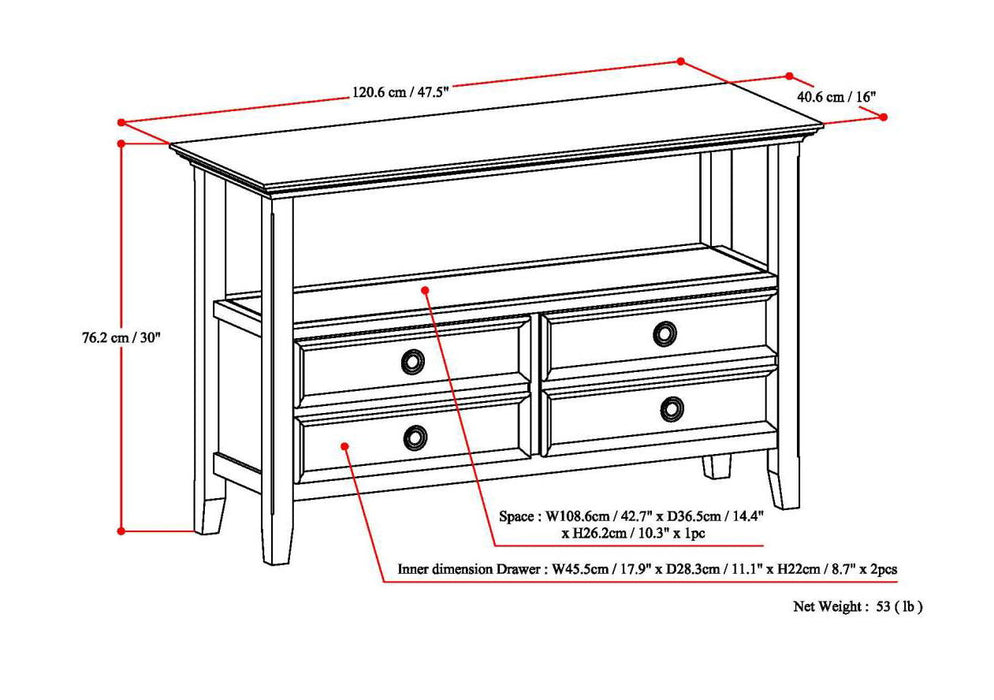 120.6 cm / 47.5"

40.6 cm / 16"

76.2 cm / 30"

Space : W108.6cm / 42.7" x D36.5cm / 14.4" x H26.2cm / 10.3" x 1pc

Inner dimension Drawer : W45.5cm / 17.9" x D28.3cm / 11.1" x H22cm / 8.7" x 2pcs

Net Weight : 53 ( lb )