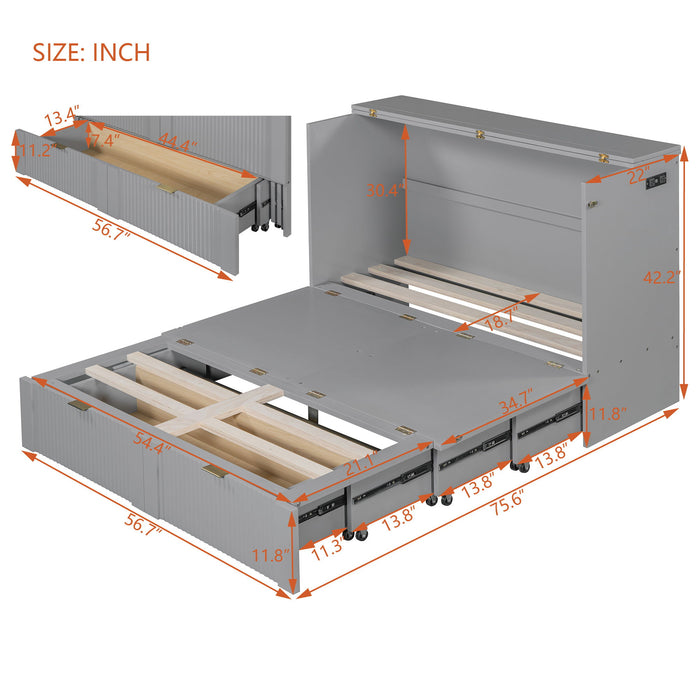 SIZE: INCH

13.4"
11.2"
7.4"
44.4"
56.7"

30.4"
22"
42.2"
18.7"
34.7"
11.8"
54.4"
21.1"
13.8"
13.8"
13.8"
75.6"
56.7"
11.8"
11.3"