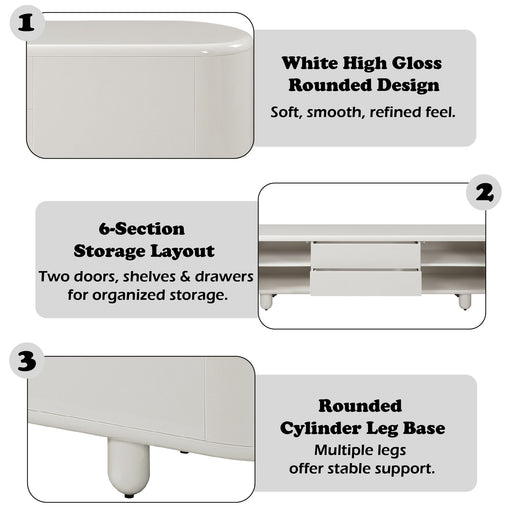 1

White High Gloss Rounded Design

Soft, smooth, refined feel.

2

6-Section Storage Layout

Two doors, shelves & drawers for organized storage.

3

Rounded Cylinder Leg Base

Multiple legs offer stable support.