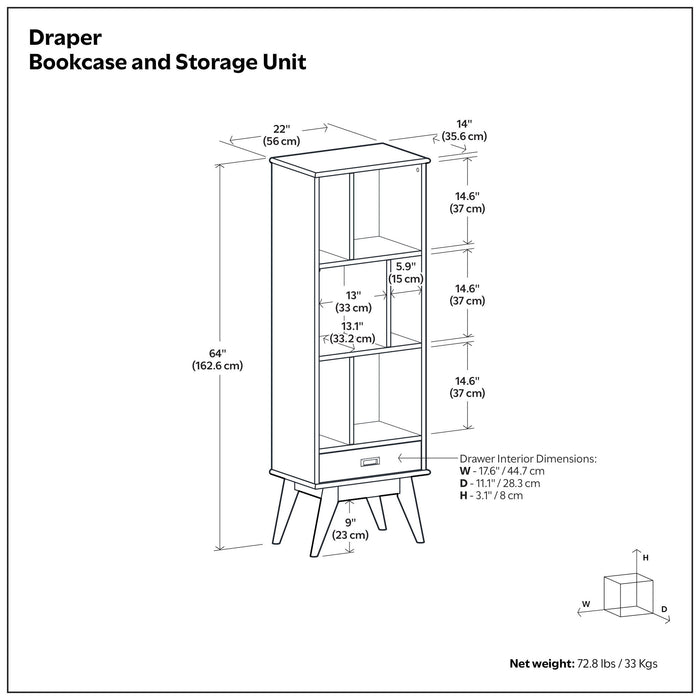 Draper
Bookcase and Storage Unit

22"
(56 cm)

14"
(35.6 cm)

14.6"
(37 cm)

5.9"
(15 cm)

14.6"
(37 cm)

13"
(33 cm)

13.1"
(33.2 cm)

64"
(162.6 cm)

14.6"
(37 cm)

Drawer Interior Dimensions:
W - 17.6" / 44.7 cm
D - 11.1" / 28.3 cm
H - 3.1" / 8 cm

9"
(23 cm)

H
W
D

Net weight: 72.8 lbs / 33 Kgs