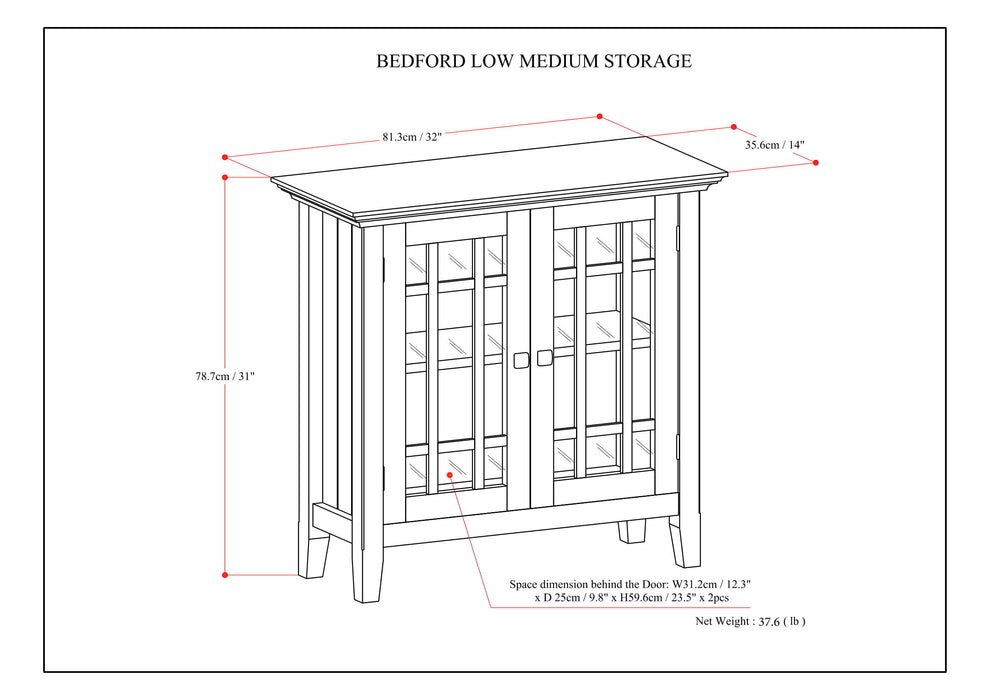 BEDFORD LOW MEDIUM STORAGE

81.3cm / 32"

35.6cm / 14"

78.7cm / 31"

Space dimension behind the Door: W31.2cm / 12.3" x D 25cm / 9.8" x H59.6cm / 23.5" x 2pcs

Net Weight : 37.6 ( lb )