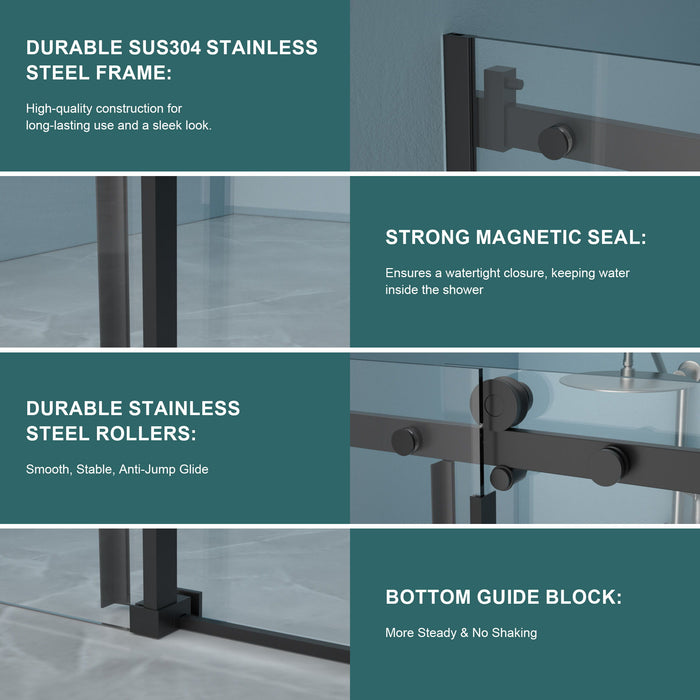 DURABLE SUS304 STAINLESS STEEL FRAME:

High-quality construction for long-lasting use and a sleek look.

STRONG MAGNETIC SEAL:

Ensures a watertight closure, keeping water inside the shower

DURABLE STAINLESS STEEL ROLLERS:

Smooth, Stable, Anti-Jump Glide

BOTTOM GUIDE BLOCK:

More Steady & No Shaking